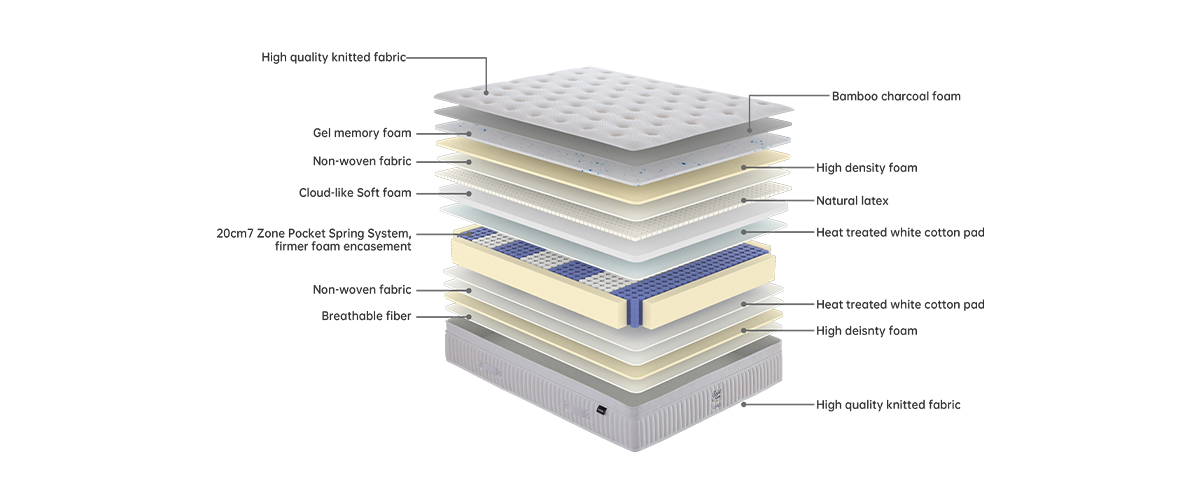 High quality knitted fabric

Gel memory foam

Non-woven fabric

Cloud-like Soft foam

20cm7 Zone Pocket Spring System, firmer foam encasement

Non-woven fabric

Breathable fiber

Bamboo charcoal foam

High density foam

Natural latex

Heat treated white cotton pad

Heat treated white cotton pad

High deisnty foam

High quality knitted fabric