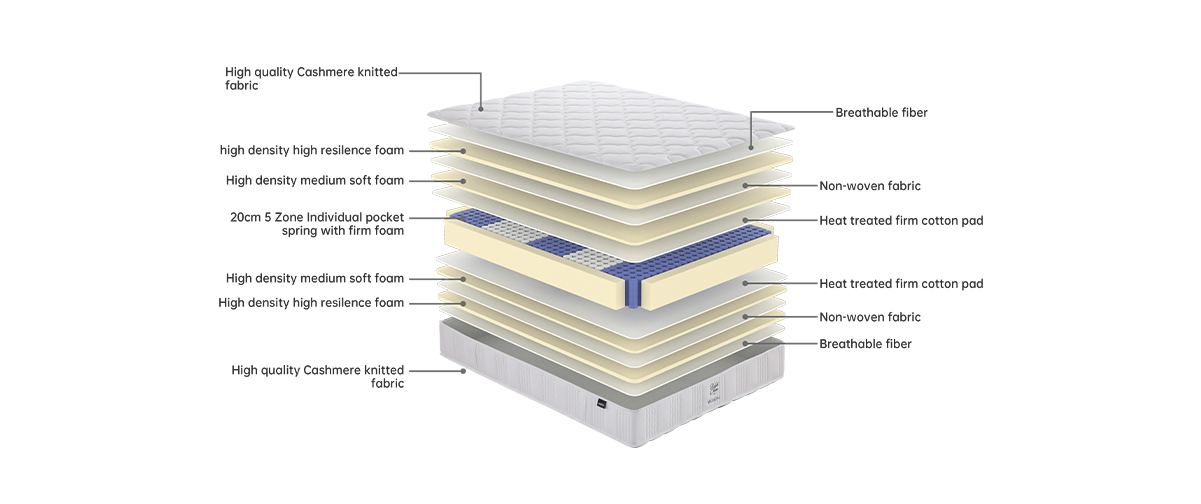 High quality Cashmere knitted fabric

high density high resilence foam

High density medium soft foam

20cm 5 Zone Individual pocket spring with firm foam

High density medium soft foam

High density high resilence foam

High quality Cashmere knitted fabric

Breathable fiber

Non-woven fabric

Heat treated firm cotton pad

Heat treated firm cotton pad

Non-woven fabric

Breathable fiber